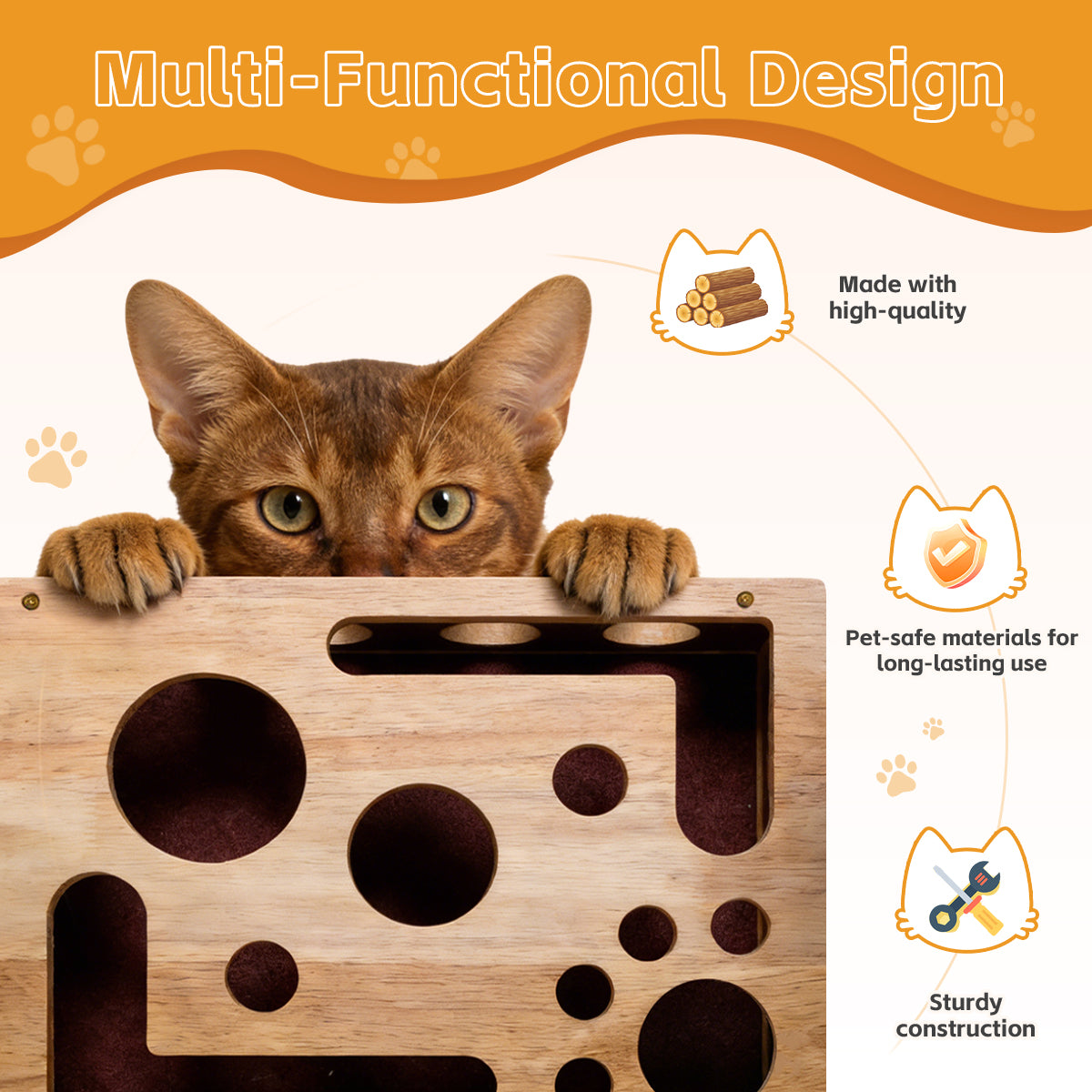 Multi-Functional Design

Made with high-quality

Pet-safe materials for long-lasting use

Sturdy construction