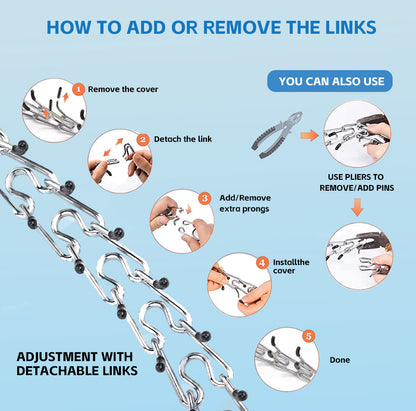 HOW TO ADD OR REMOVE THE LINKS

1 Remove the cover

2 Detach the link

3 Add/Remove extra prongs

4 Installthe cover

5 Done

YOU CAN ALSO USE

USE PLIERS TO REMOVE/ADD PINS

ADJUSTMENT WITH DETACHABLE LINKS