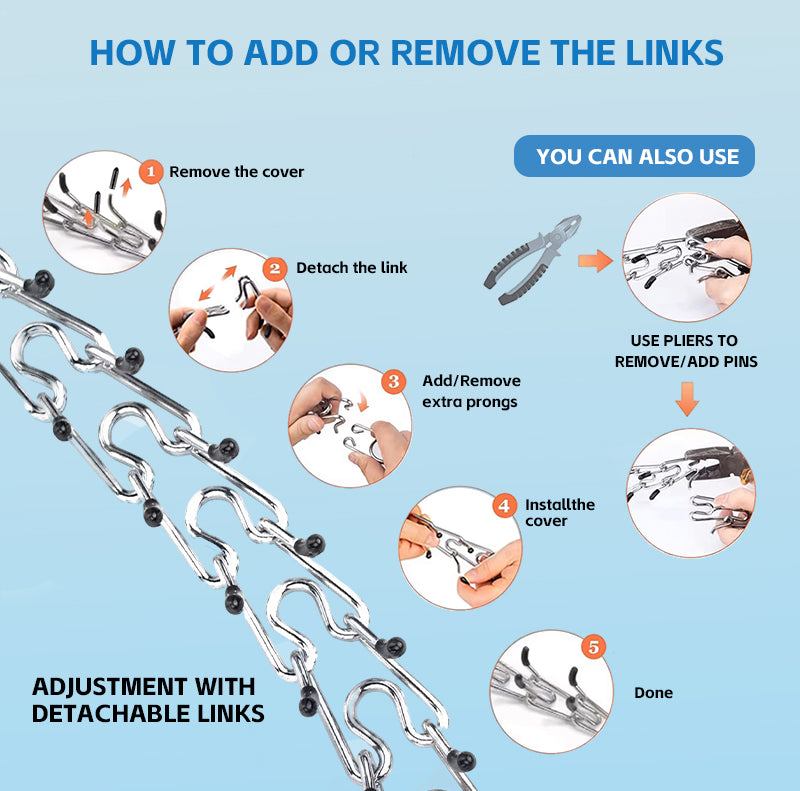 HOW TO ADD OR REMOVE THE LINKS

1 Remove the cover

2 Detach the link

3 Add/Remove extra prongs

4 Installthe cover

5 Done

YOU CAN ALSO USE

USE PLIERS TO REMOVE/ADD PINS

ADJUSTMENT WITH DETACHABLE LINKS