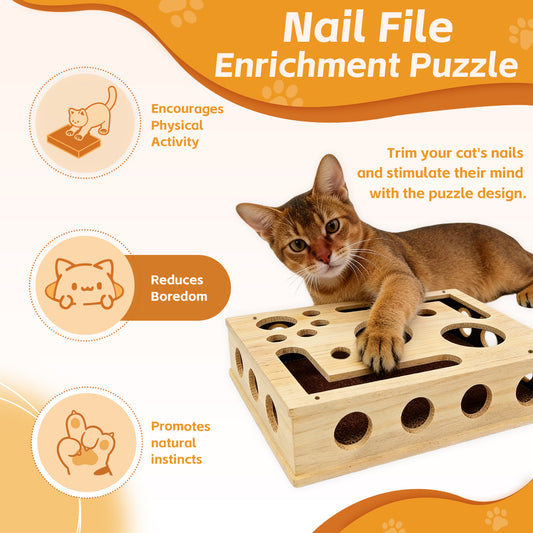 Nail File
Enrichment Puzzle

Encourages Physical Activity

Trim your cat's nails and stimulate their mind with the puzzle design.

Reduces Boredom

Promotes natural instincts